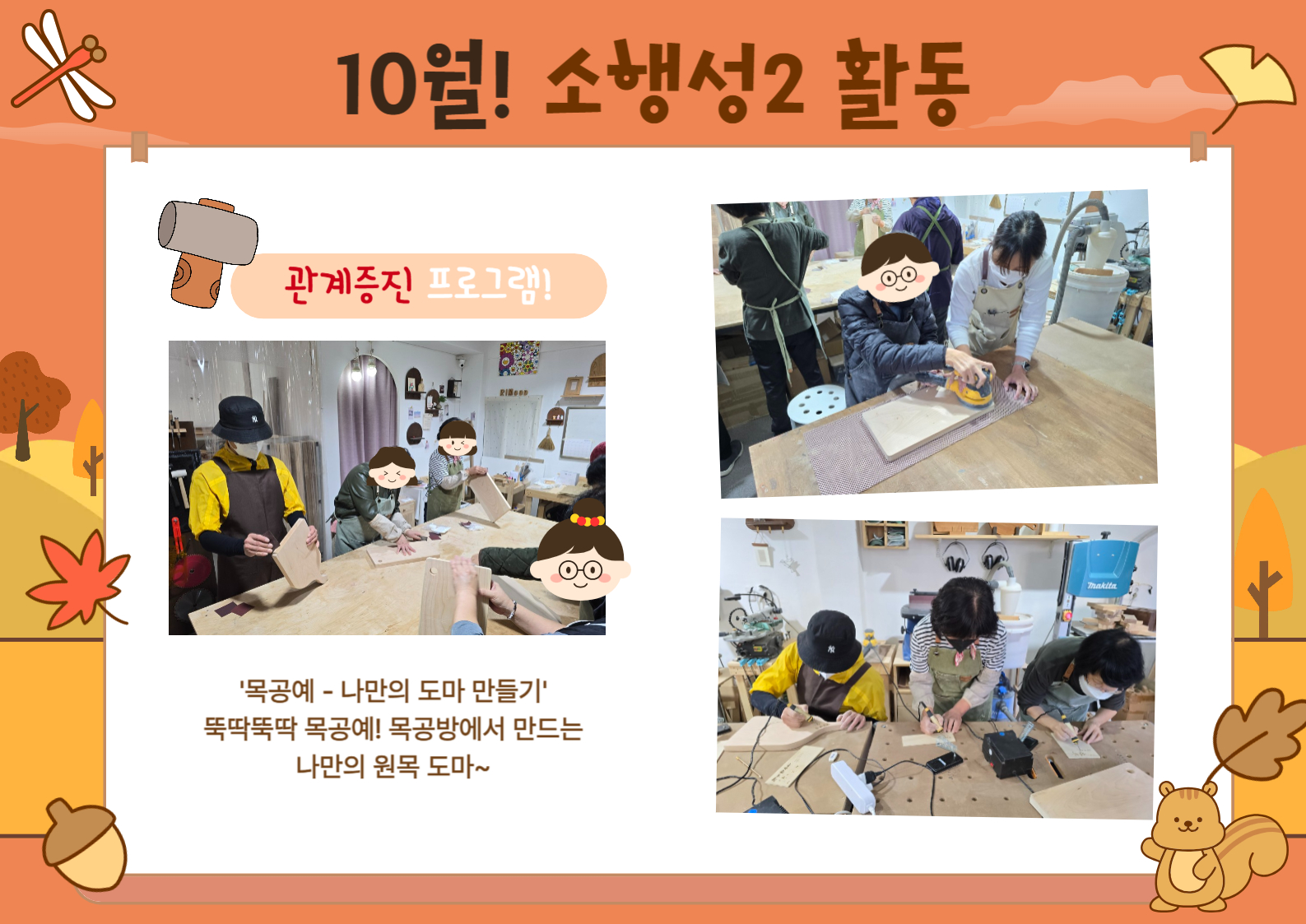 10월! 소행성2 활동

관계증진 프로그램!

'목공예 - 나만의 도마 만들기'
뚝딱뚝딱 목공예! 목공방에서 만드는
나만의 원목 도마~

makita